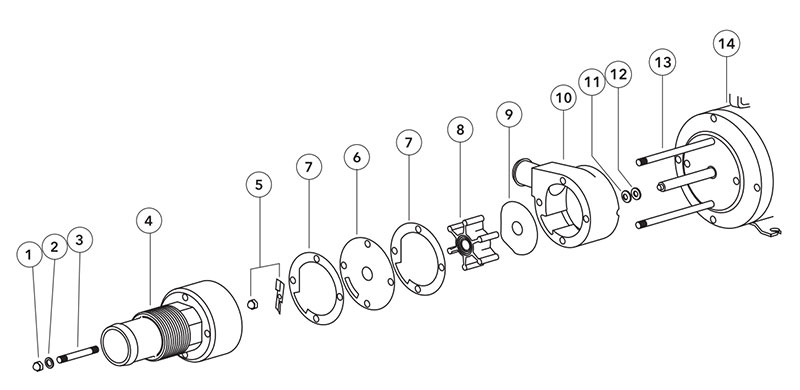 1
2
3
4
5
7
6
7
8
9
10
11
12
13
14