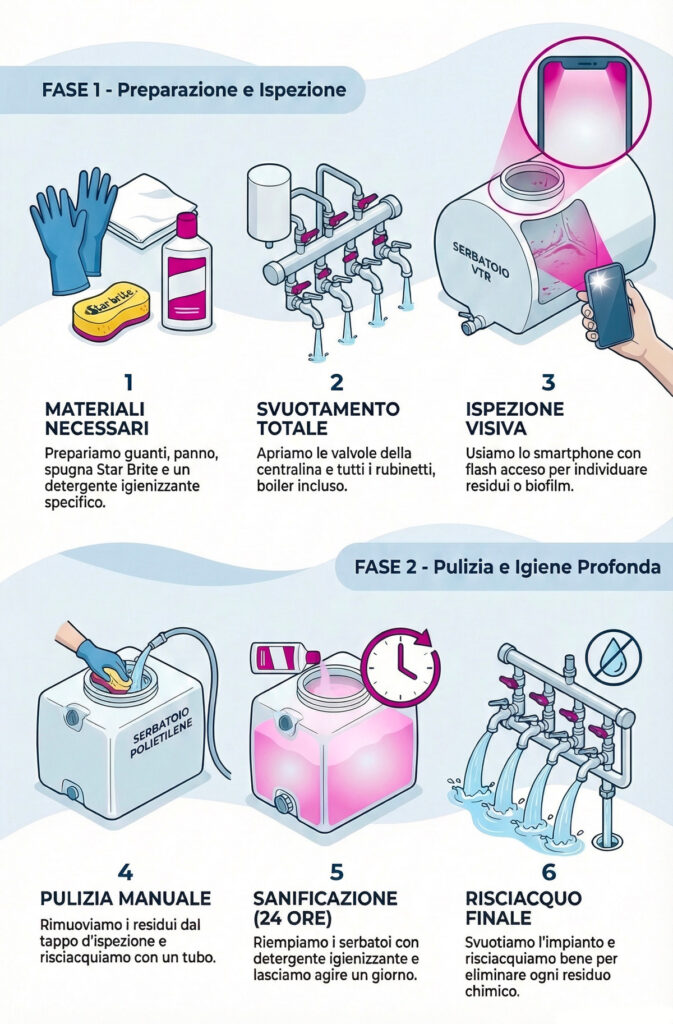 FASE 1 - Preparazione e Ispezione

Star brite

SERBATOIO VTR

1
MATERIALI NECESSARI
Prepariamo guanti, panno, spugna Star Brite e un detergente igienizzante specifico.

2
SVUOTAMENTO TOTALE
Apriamo le valvole della centralina e tutti i rubinetti, boiler incluso.

3
ISPEZIONE VISIVA
Usiamo lo smartphone con flash acceso per individuare residui o biofilm.

FASE 2 - Pulizia e Igiene Profonda

SERBATOIO POLIETILENE

4
PULIZIA MANUALE
Rimuoviamo i residui dal tappo d'ispezione e risciacquiamo con un tubo.

5
SANIFICAZIONE (24 ORE)
Riempiamo i serbatoi con detergente igienizzante e lasciamo agire un giorno.

6
RISCIACQUO FINALE
Svuotiamo l'impianto e risciacquiamo bene per eliminare ogni residuo chimico.