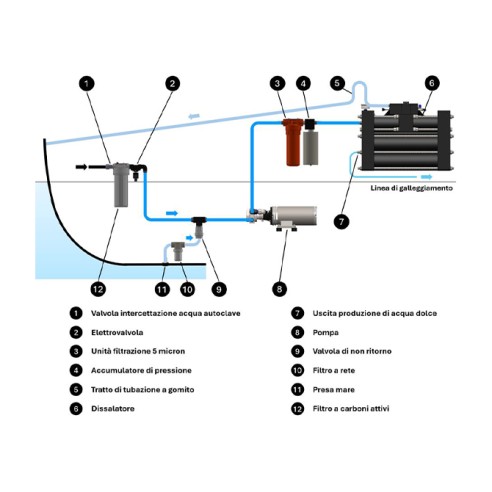 1
2
3
4
5
6
Linea di galleggiamento
7
12
11
10
9
8

1 Valvola intercettazione acqua autoclave
2 Elettrovalvola
3 Unità filtrazione 5 micron
4 Accumulatore di pressione
5 Tratto di tubazione a gomito
6 Dissalatore

7 Uscita produzione di acqua dolce
8 Pompa
9 Valvola di non ritorno
10 Filtro a rete
11 Presa mare
12 Filtro a carboni attivi