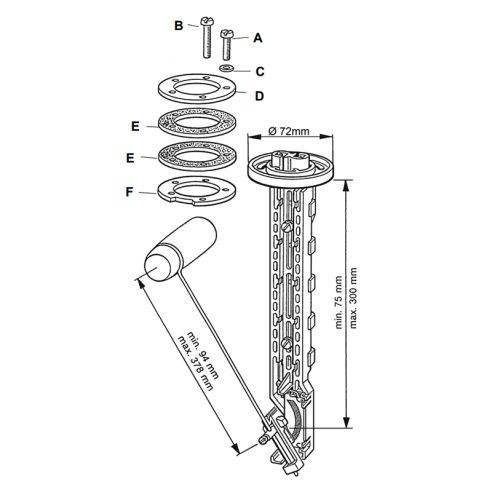 B
A
C
D
E
E
F
Ø 72mm
min. 75 mm
max. 300 mm
min. 94 mm
max. 378 mm