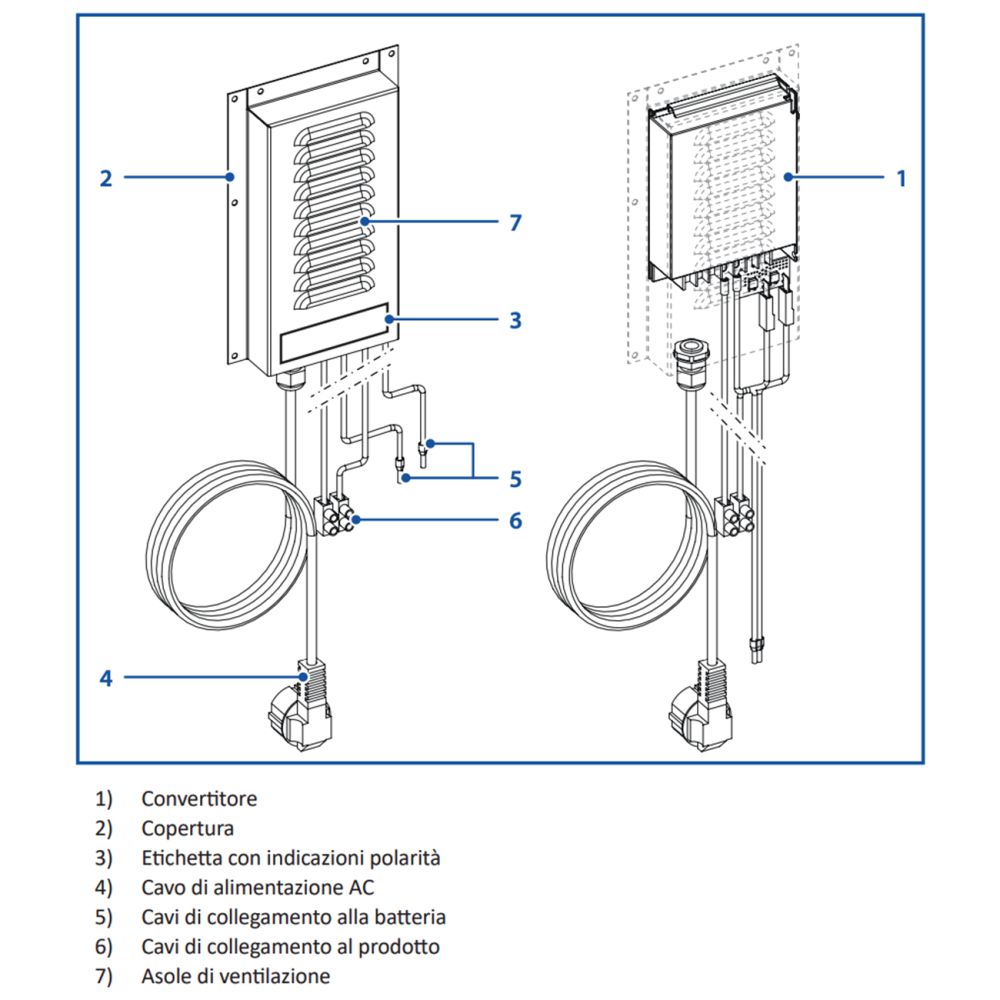 2
7
3
5
6
4
1

1) Convertitore
2) Copertura
3) Etichetta con indicazioni polarità
4) Cavo di alimentazione AC
5) Cavi di collegamento alla batteria
6) Cavi di collegamento al prodotto
7) Asole di ventilazione