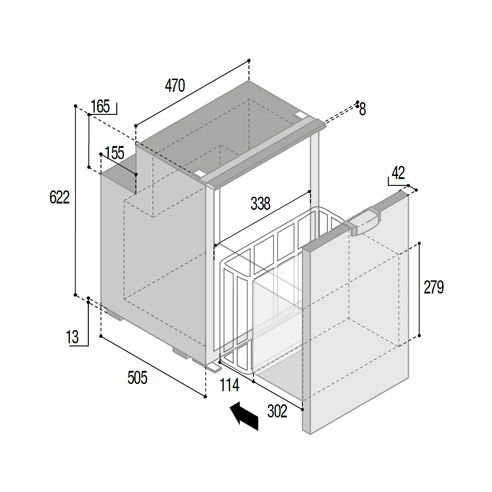 470
165
8
155
622
42
338
279
13
505
114
302