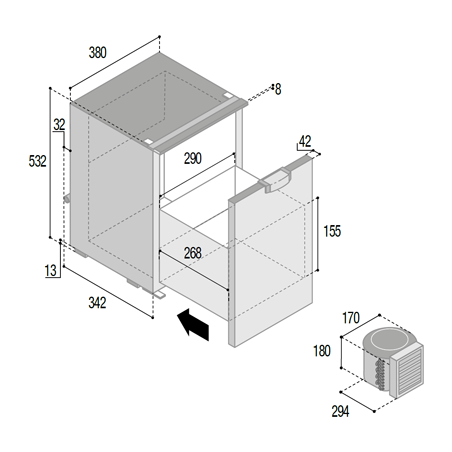 380
8
32
532
290
42
155
268
13
342
170
180
294