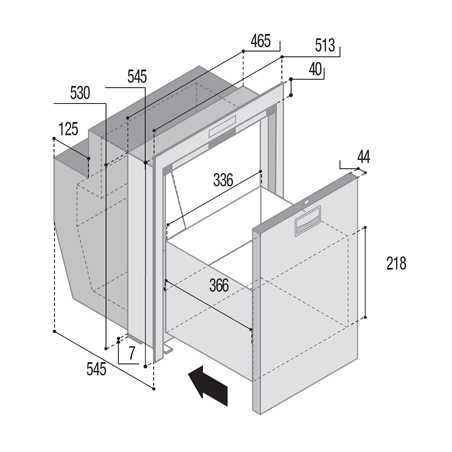 465
513
40
545
530
125
44
336
218
366
7
545