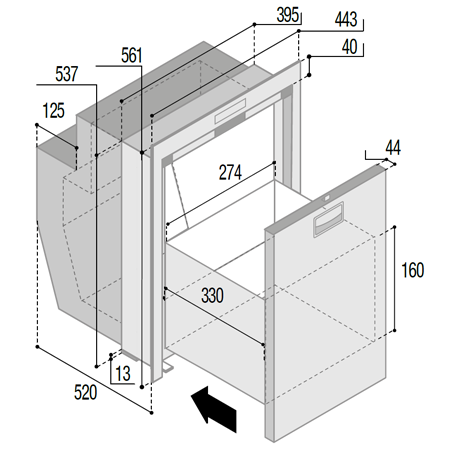 395
443
40
561
537
125
44
274
160
330
13
520