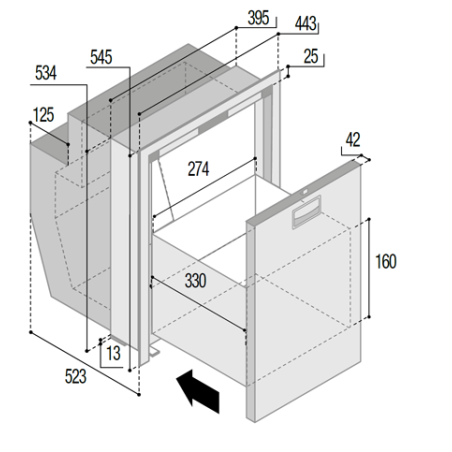 395
443
545
25
534
125
42
274
160
330
13
523