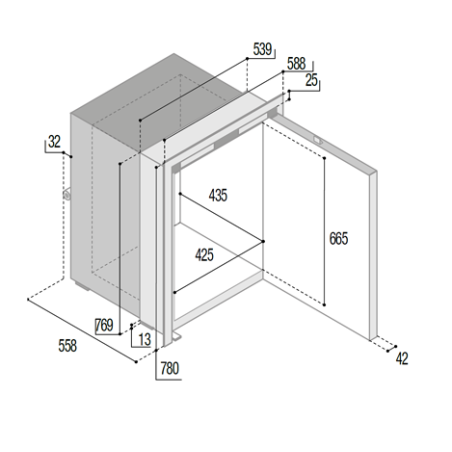 539
588
25
32
435
665
425
769
13
558
780
42