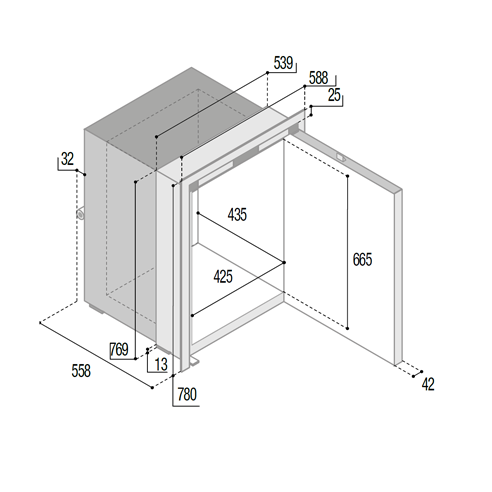 539
588
25
32
435
665
425
769
13
558
780
42