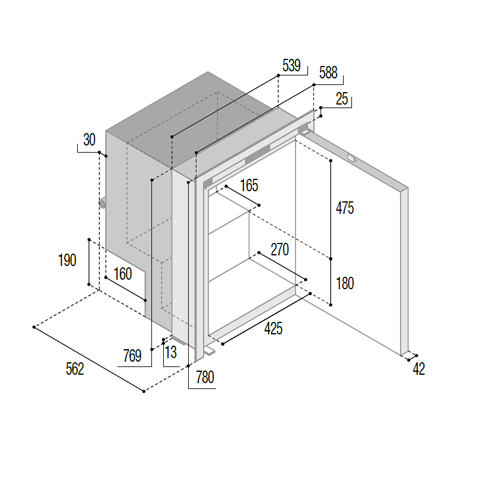 539
588
25
30
165
475
190
160
270
180
425
769
13
562
780
42