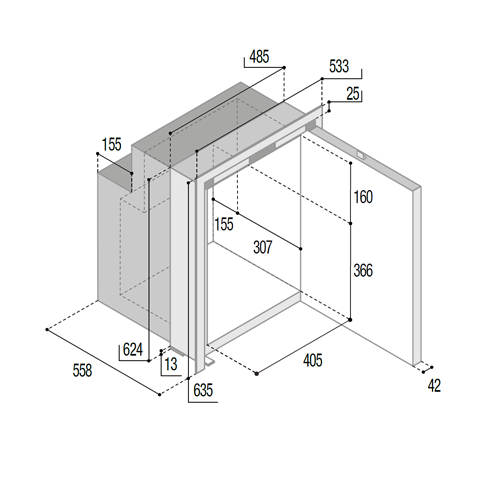 485
533
25
155
160
155
307
366
624
13
558
635
405
42