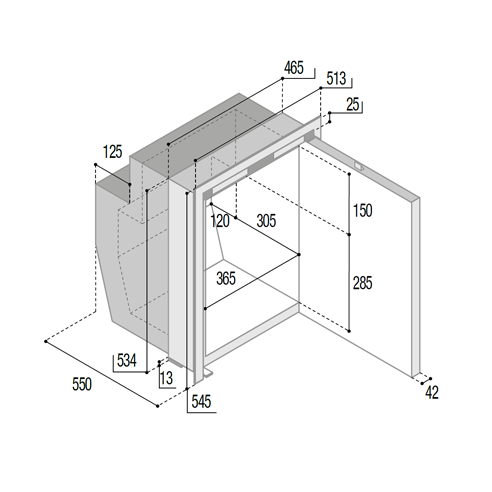 465
513
25
125
150
120
305
365
285
534
13
550
545
42