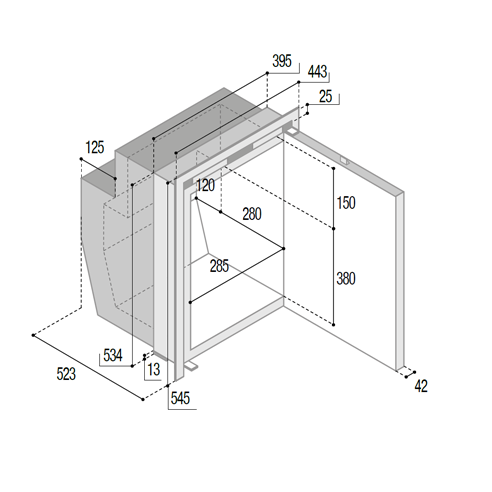 395
443
25
125
120
150
280
285
380
534
13
523
545
42