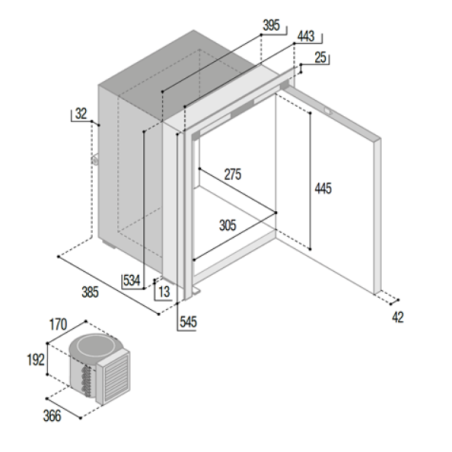 395
443
25
32
275
445
305
534
13
385
545
42
170
192
366