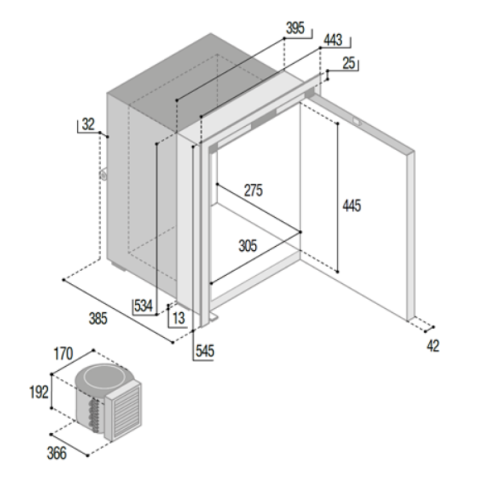 395
443
25
32
275
445
305
534
13
385
545
42
170
192
366