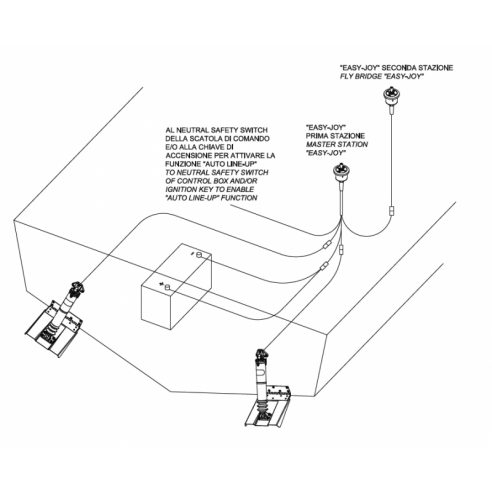 "EASY-JOY" SECONDA STAZIONE
FLY BRIDGE "EASY-JOY"

AL NEUTRAL SAFETY SWITCH DELLA SCATOLA DI COMANDO E/O ALLA CHIAVE DI ACCENSIONE PER ATTIVARE LA FUNZIONE "AUTO LINE-UP"
TO NEUTRAL SAFETY SWITCH OF CONTROL BOX AND/OR IGNITION KEY TO ENABLE "AUTO LINE-UP" FUNCTION

"EASY-JOY"
PRIMA STAZIONE
MASTER STATION
"EASY-JOY"

-
+