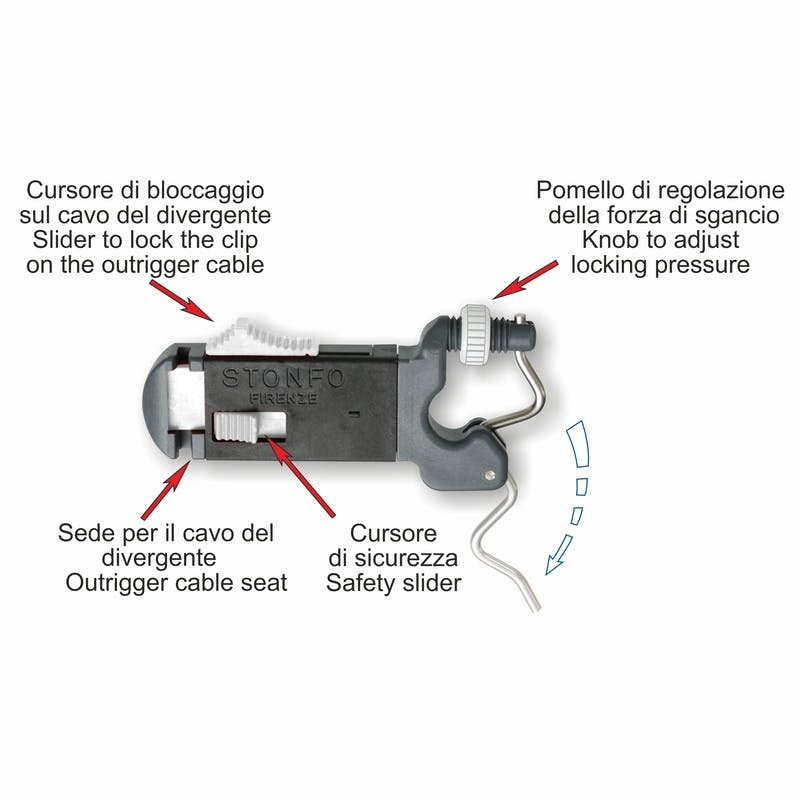 Cursore di bloccaggio
sul cavo del divergente
Slider to lock the clip
on the outrigger cable

Pomello di regolazione
della forza di sgancio
Knob to adjust
locking pressure

STONFO
FIRENZE

Sede per il cavo del
divergente
Outrigger cable seat

Cursore
di sicurezza
Safety slider