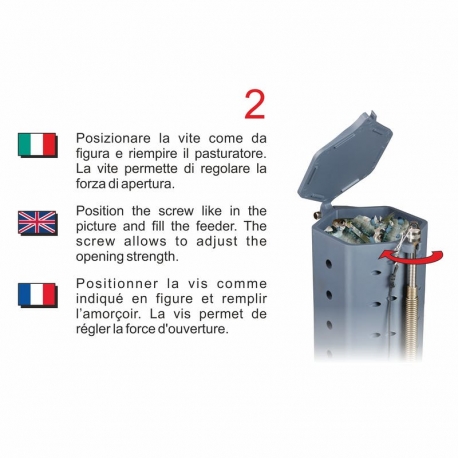 2

Posizionare la vite come da figura e riempire il pasturatore. La vite permette di regolare la forza di apertura.

Position the screw like in the picture and fill the feeder. The screw allows to adjust the opening strength.

Positionner la vis comme indiqué en figure et remplir l'amorçoir. La vis permet de régler la force d'ouverture.