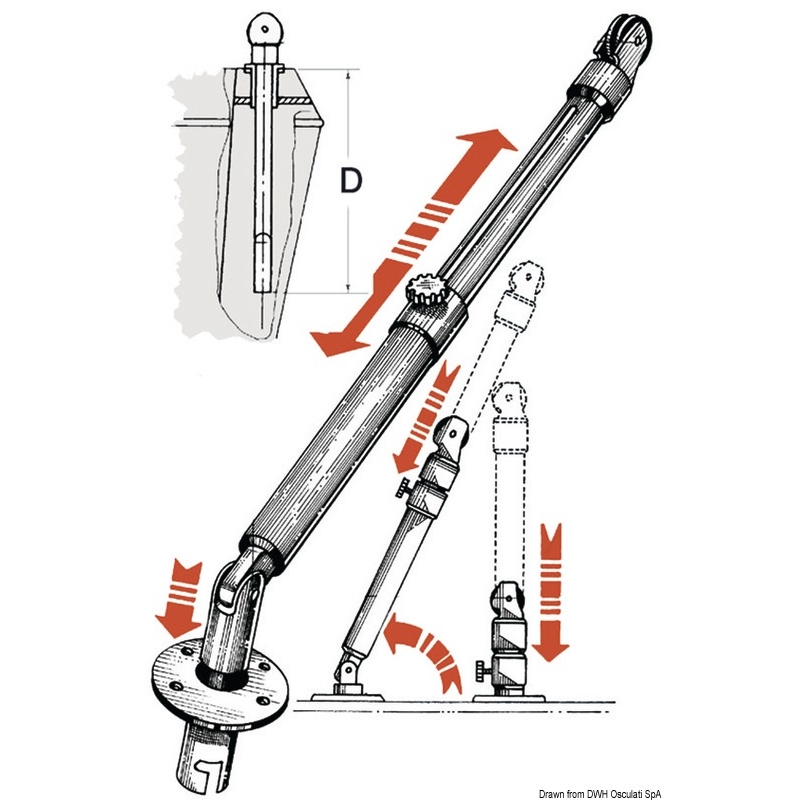 D

Drawn from DWH Osculati SpA