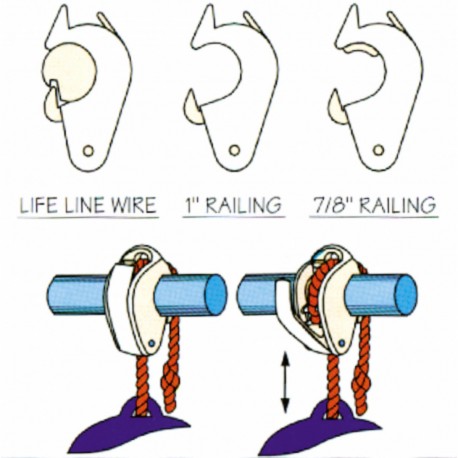 LIFE LINE WIRE

1" RAILING

7/8" RAILING